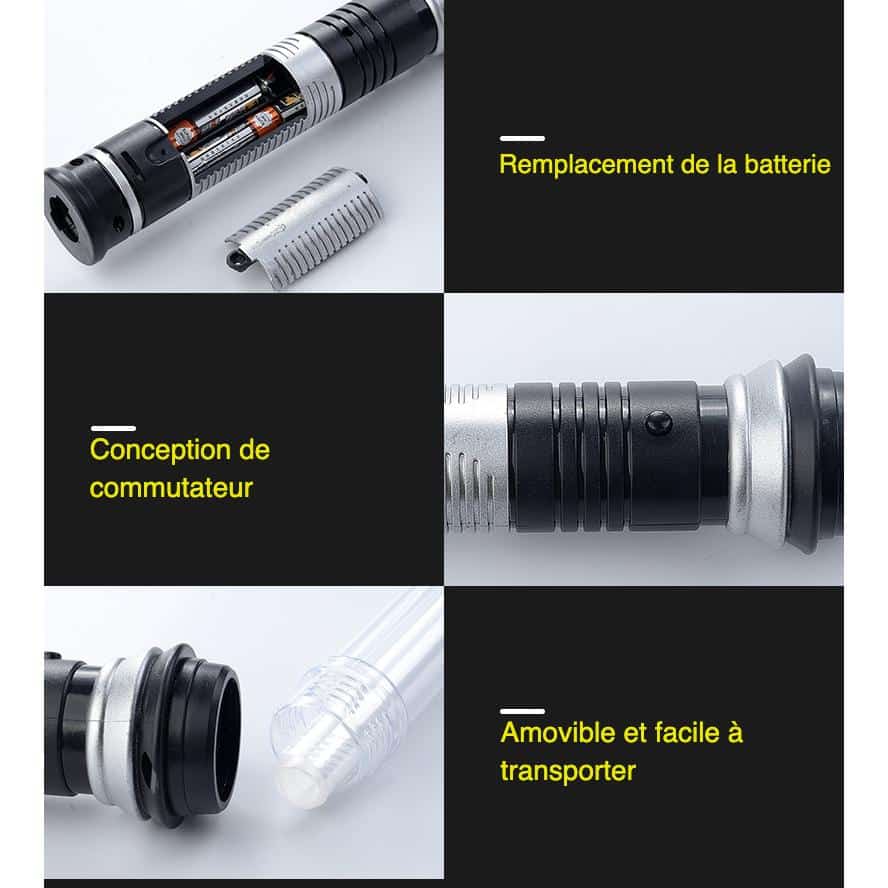 Remplacement de la batterie

Conception de commutateur

Amovible et facile à transporter